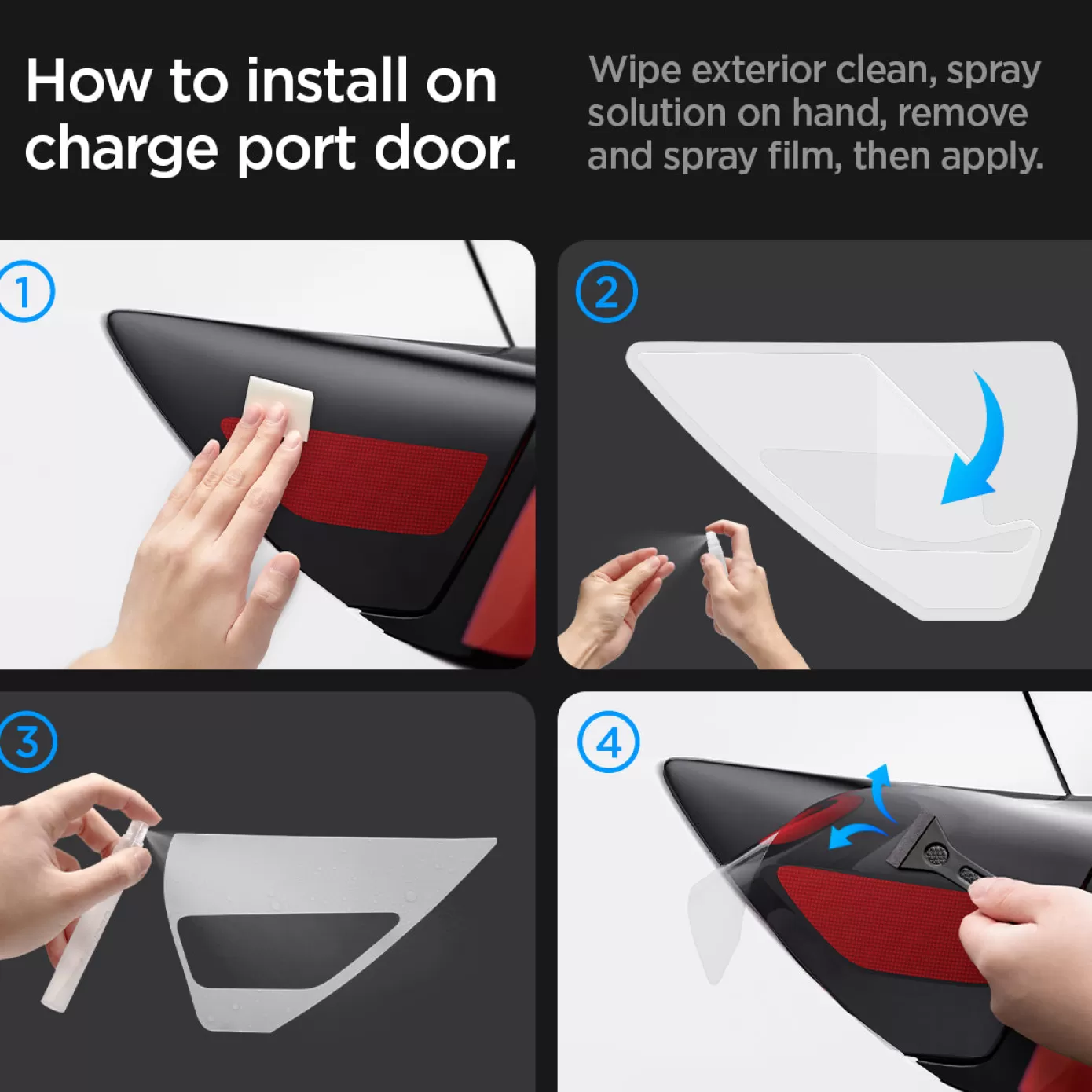 How to install on charge port door.

Wipe exterior clean, spray solution on hand, remove and spray film, then apply.

1

2

3

4