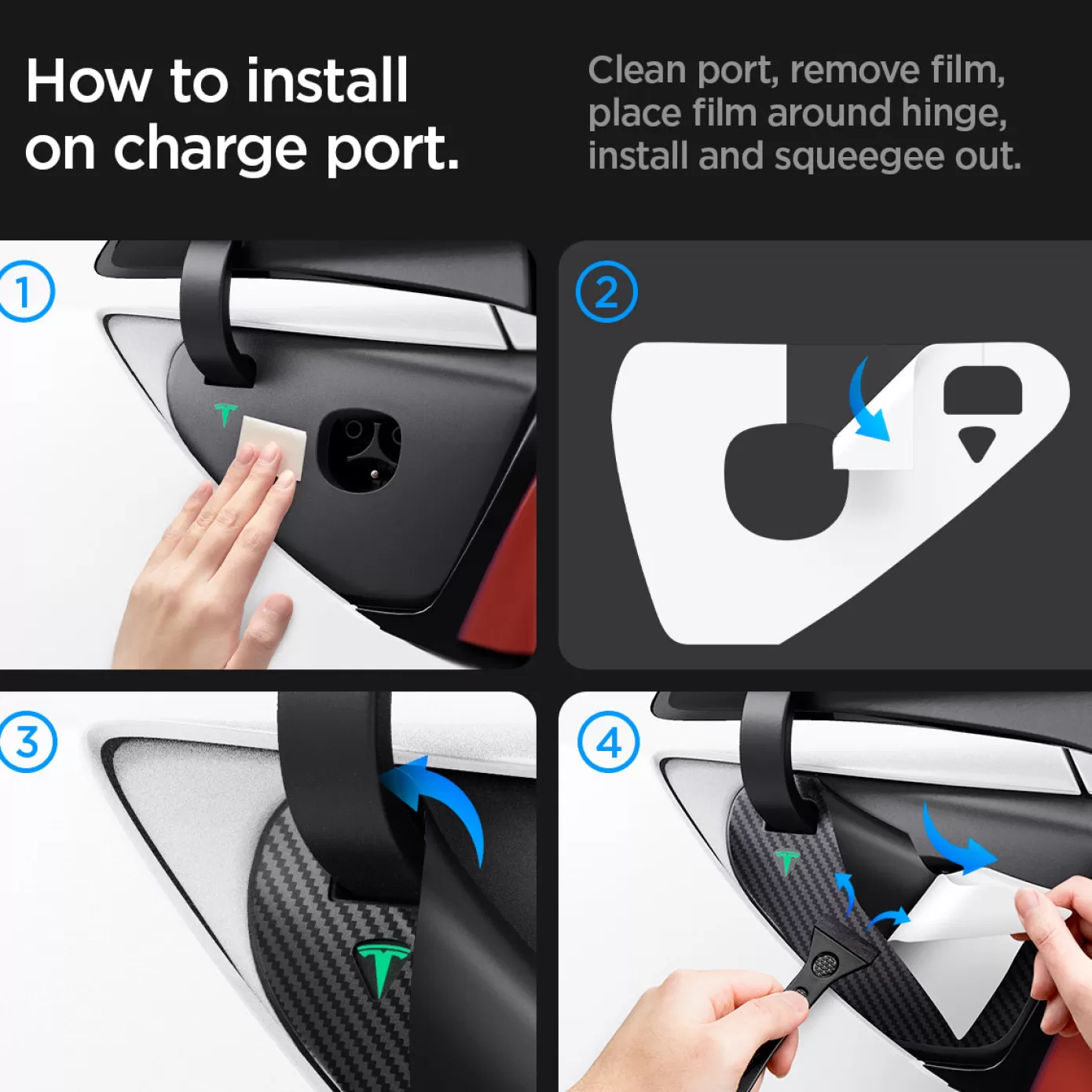 How to install on charge port.

Clean port, remove film, place film around hinge, install and squeegee out.

1

2

3

4